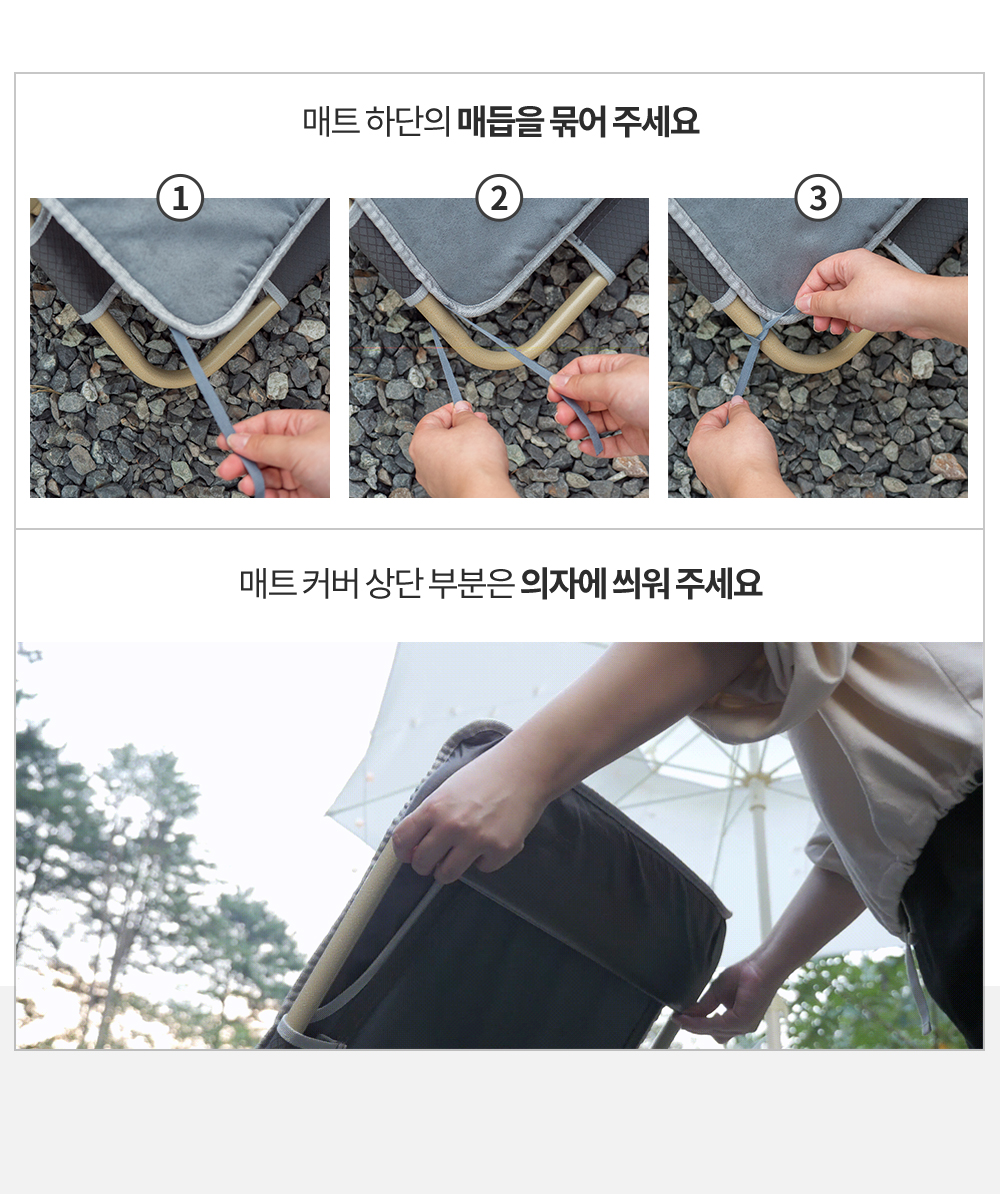 매트 하단의 매듭을 묶어 주세요

1

2

3

매트 커버 상단 부분은 의자에 씌워 주세요