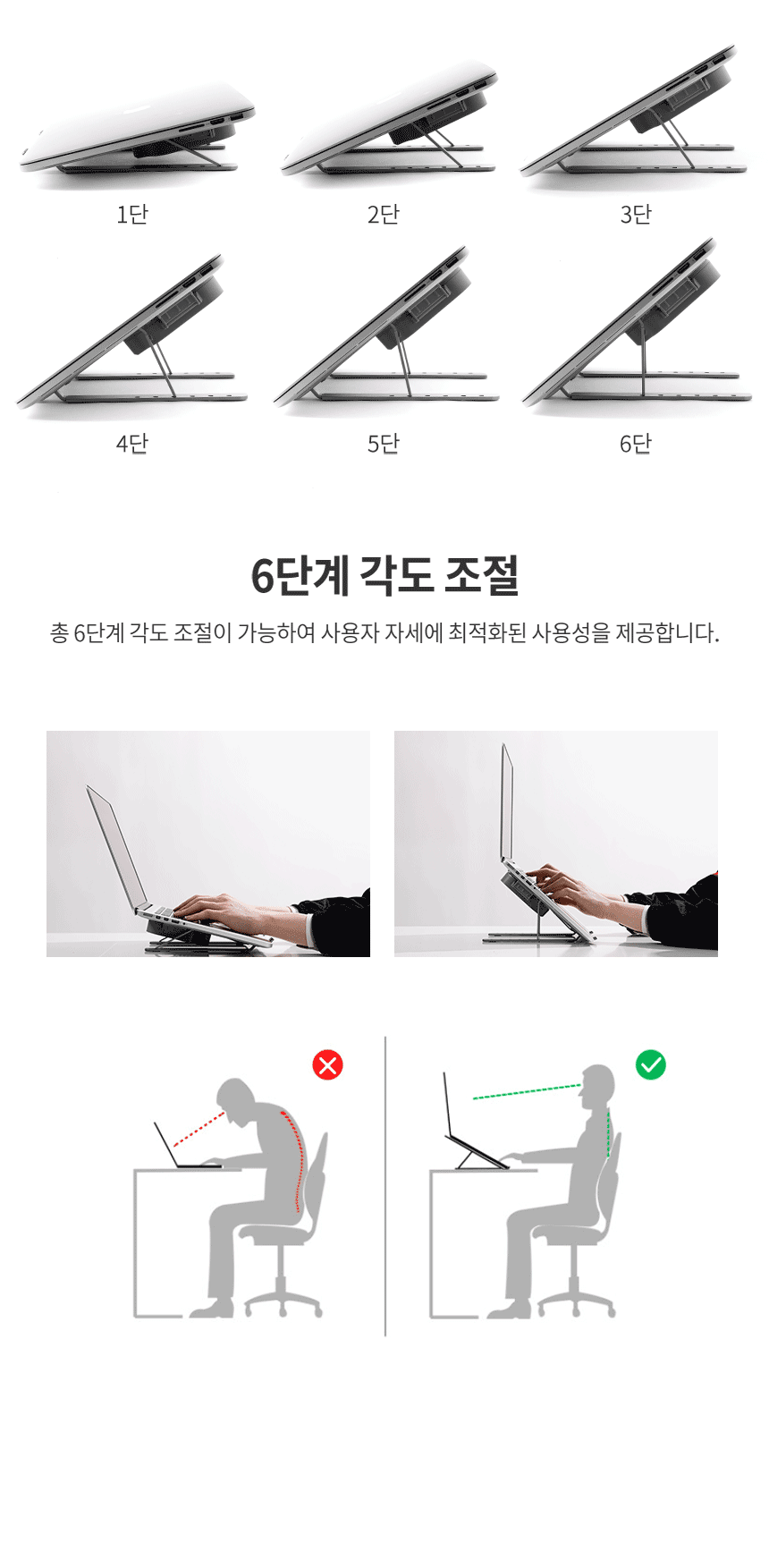 1단

2단

3단

4단

5단

6단

6단계 각도 조절

총 6단계 각도 조절이 가능하여 사용자 자세에 최적화된 사용성을 제공합니다.