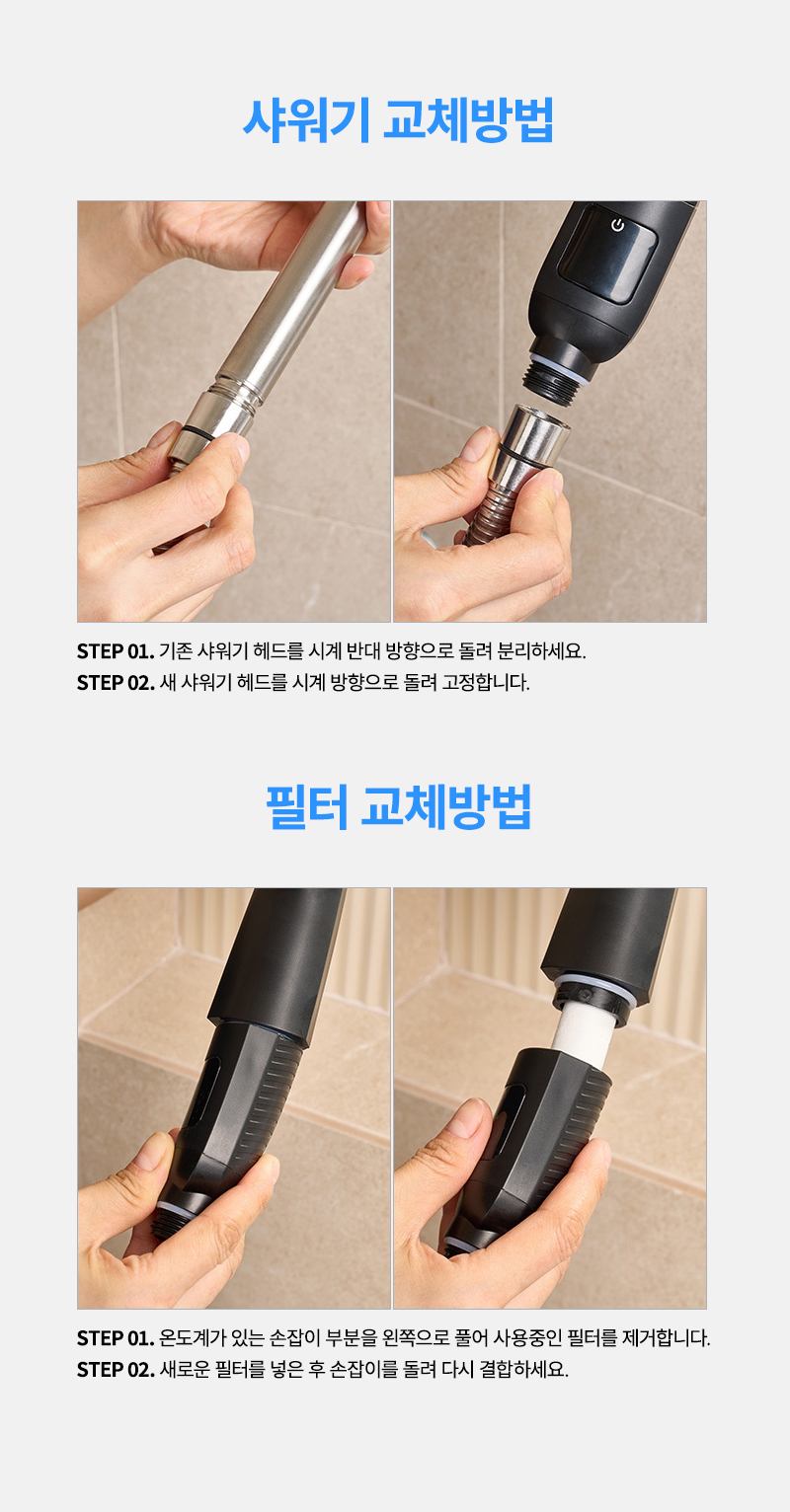 샤워기 교체방법

STEP 01. 기존 샤워기 헤드를 시계 반대 방향으로 돌려 분리하세요.
STEP 02. 새 샤워기 헤드를 시계 방향으로 돌려 고정합니다.

필터 교체방법

STEP 01. 온도계가 있는 손잡이 부분을 왼쪽으로 풀어 사용중인 필터를 제거합니다.
STEP 02. 새로운 필터를 넣은 후 손잡이를 돌려 다시 결합하세요.