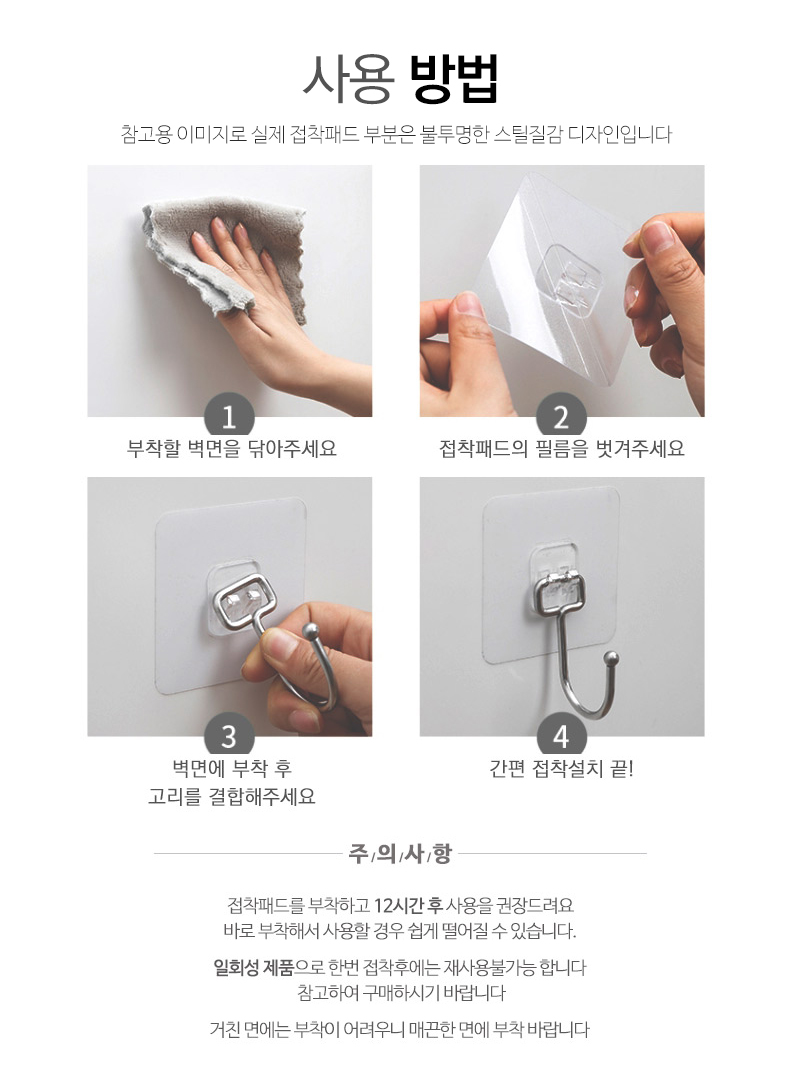 사용 방법

참고용 이미지로 실제 접착패드 부분은 불투명한 스틸질감 디자인입니다

1
부착할 벽면을 닦아주세요

2
접착패드의 필름을 벗겨주세요

3
벽면에 부착 후
고리를 결합해주세요

4
간편 접착설치 끝!

주/의/사/항

접착패드를 부착하고 12시간 후 사용을 권장드려요
바로 부착해서 사용할 경우 쉽게 떨어질 수 있습니다.

일회성 제품으로 한번 접착후에는 재사용불가능 합니다
참고하여 구매하시기 바랍니다

거친 면에는 부착이 어려우니 매끈한 면에 부착 바랍니다