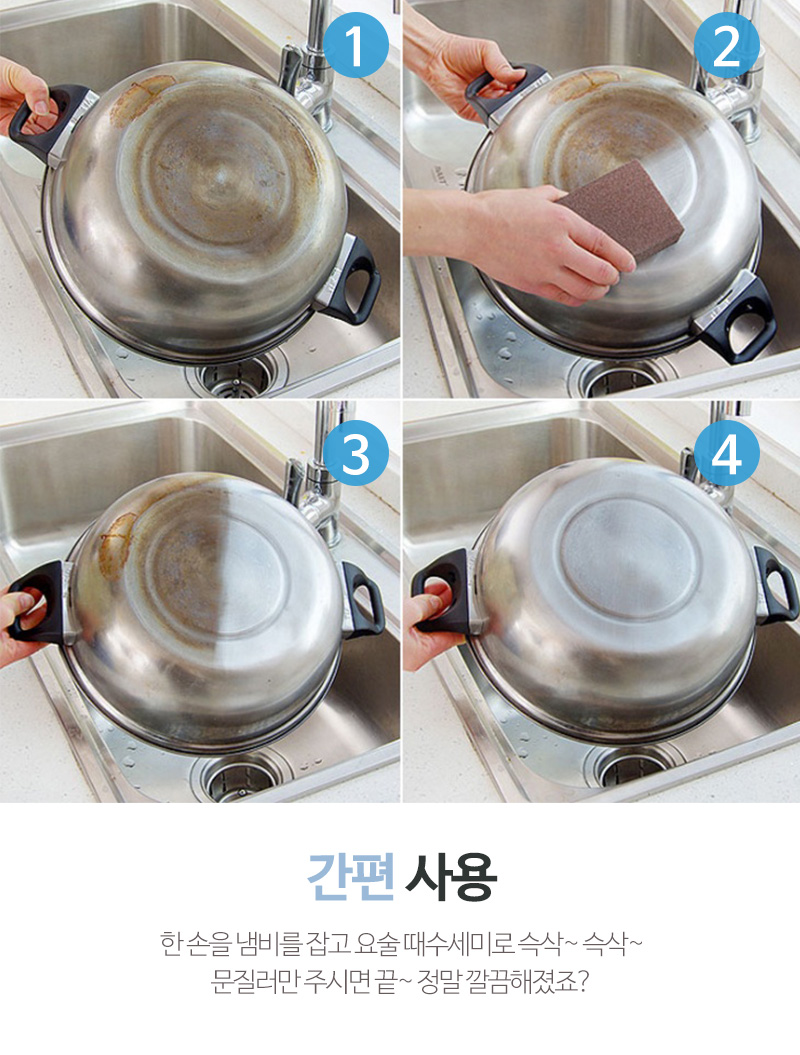 1

2

3

4

간편 사용

한 손을 냄비를 잡고 요술 때수세미로 슥삭~ 슥삭~
문질러만 주시면 끝~ 정말 깔끔해졌죠?