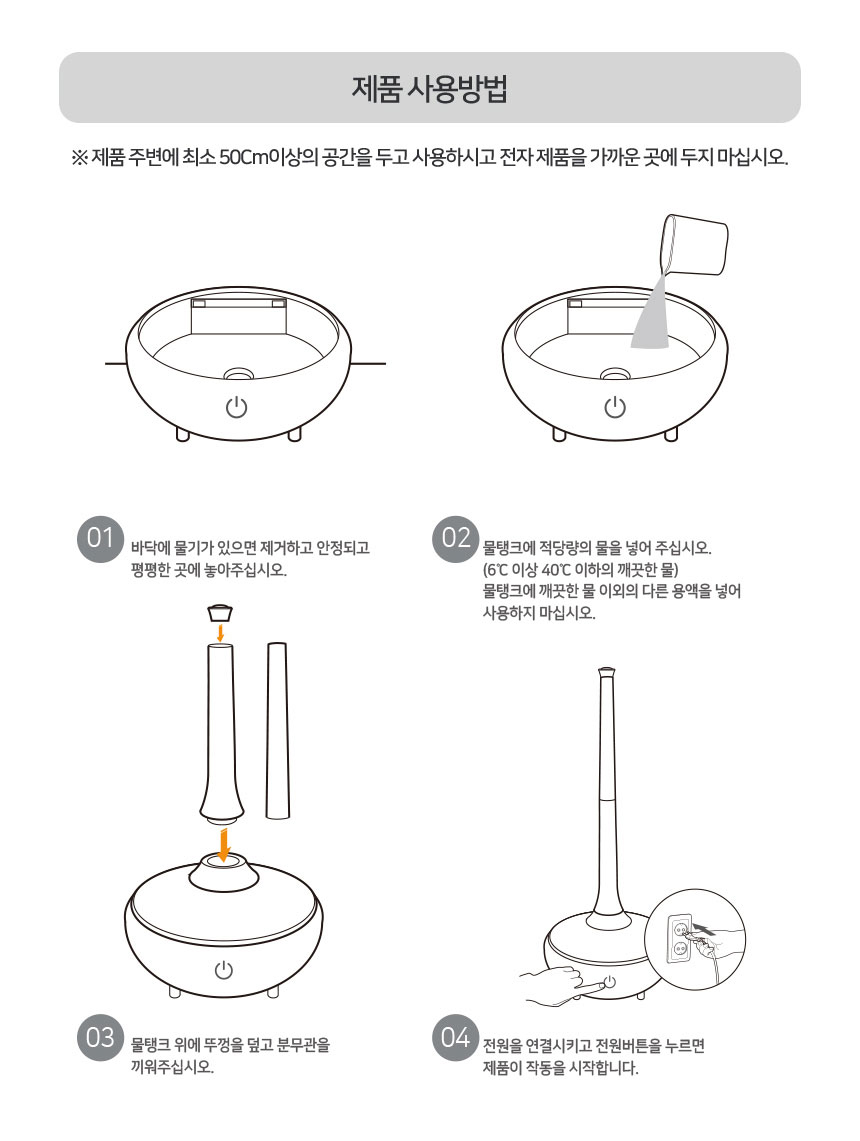 제품 사용방법

※ 제품 주변에 최소 50Cm이상의 공간을 두고 사용하시고 전자 제품을 가까운 곳에 두지 마십시오.

01 바닥에 물기가 있으면 제거하고 안정되고 평평한 곳에 놓아주십시오.

02 물탱크에 적당량의 물을 넣어 주십시오. (6℃ 이상 40℃ 이하의 깨끗한 물) 물탱크에 깨끗한 물 이외의 다른 용액을 넣어 사용하지 마십시오.

03 물탱크 위에 뚜껑을 덮고 분무관을 끼워주십시오.

04 전원을 연결시키고 전원버튼을 누르면 제품이 작동을 시작합니다.